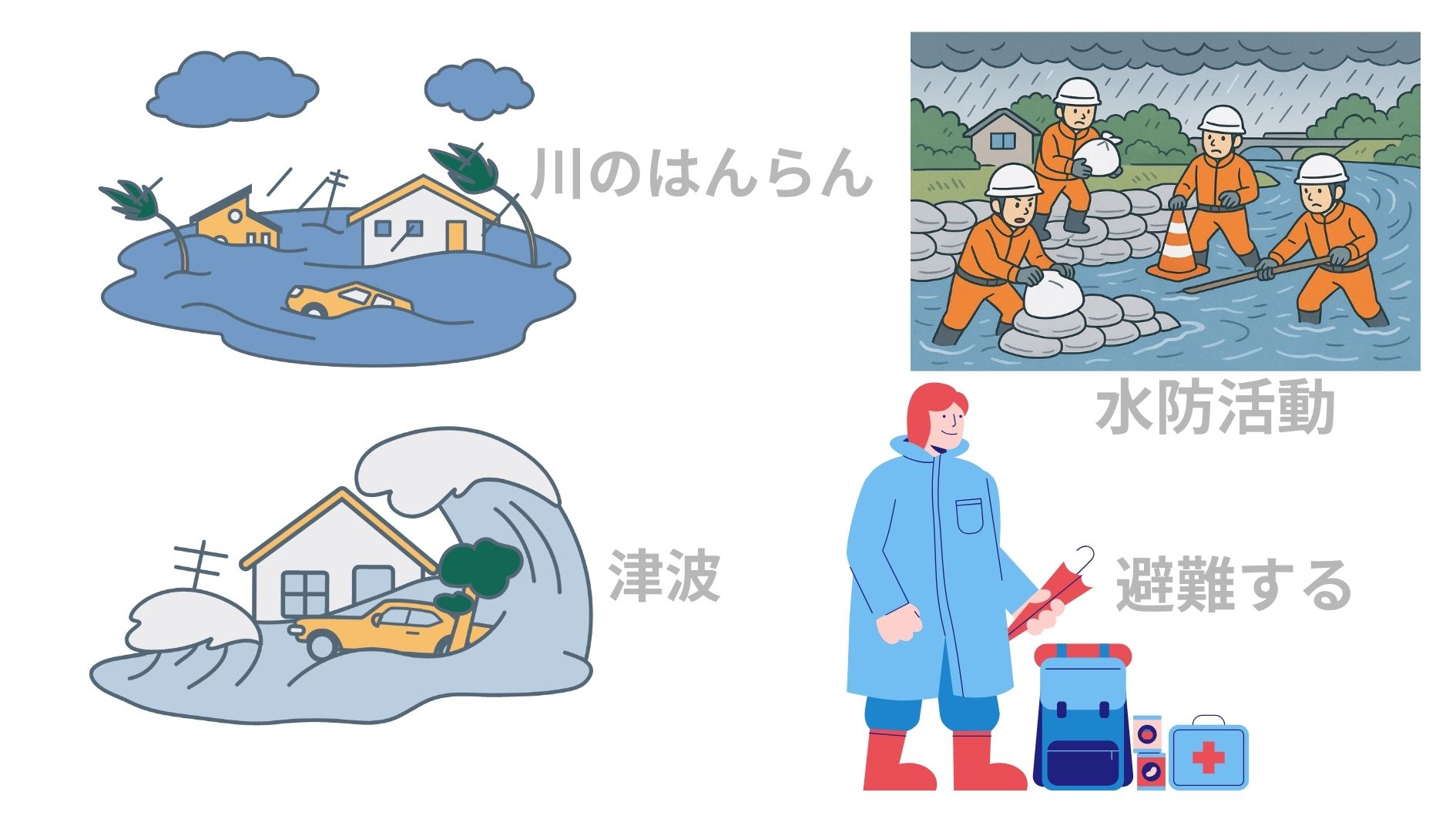 川のはんらん

水防活動

津波

避難する