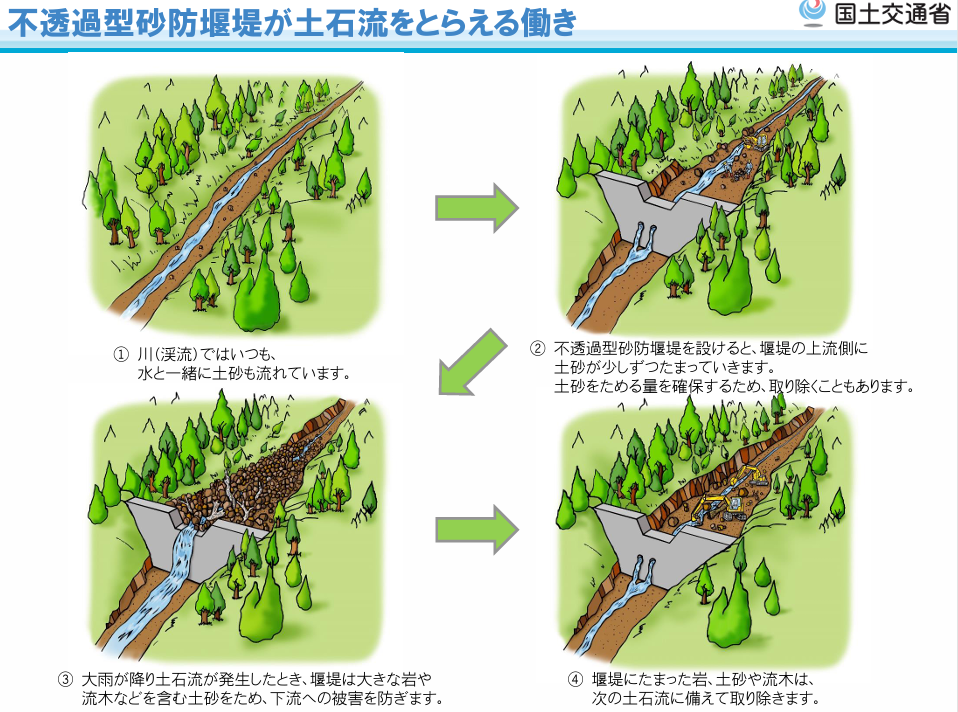 不透過型砂防堰堤が土石流をとらえる働き

国土交通省

① 川(渓流)ではいつも、水と一緒に土砂も流れています。

② 不透過型砂防堰堤を設けると、堰堤の上流側に土砂が少しずつたまっていきます。土砂をためる量を確保するため、取り除くこともあります。

③ 大雨が降り土石流が発生したとき、堰堤は大きな岩や流木などを含む土砂をため、下流への被害を防ぎます。

④ 堰堤にたまった岩、土砂や流木は、次の土石流に備えて取り除きます。